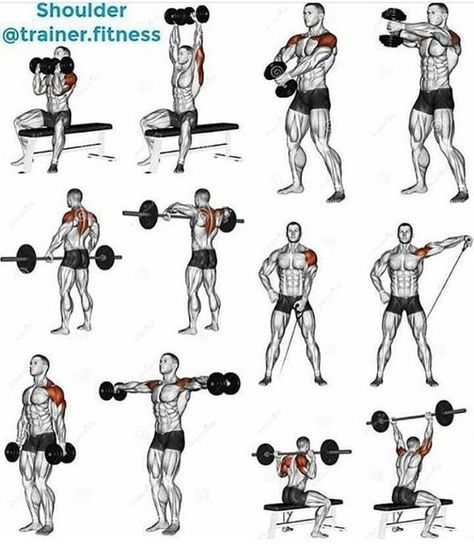 Shoulder
@trainer.fitness